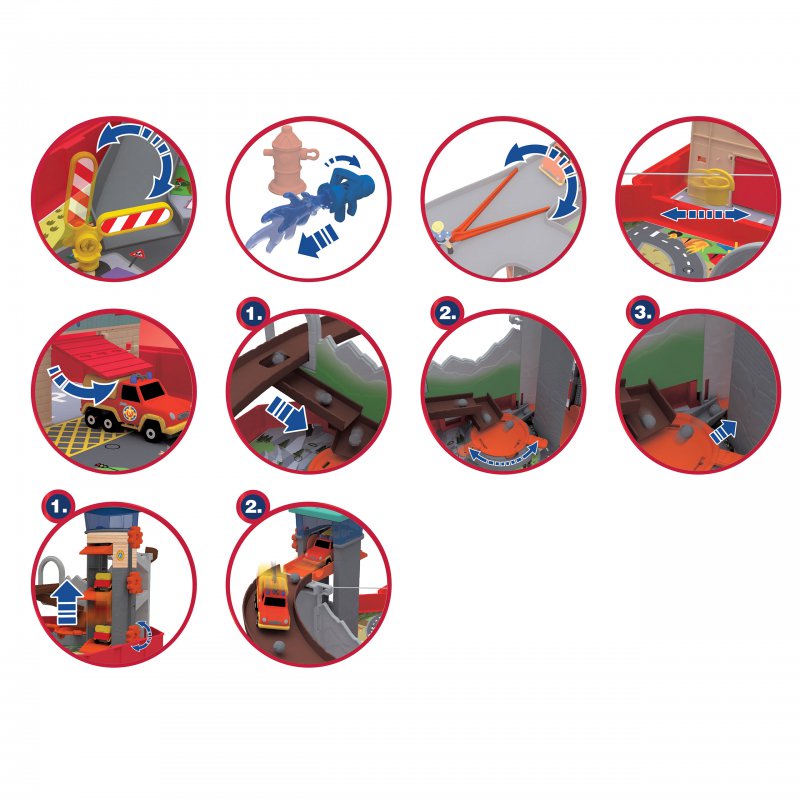 1.

2.

3.

1.

2.